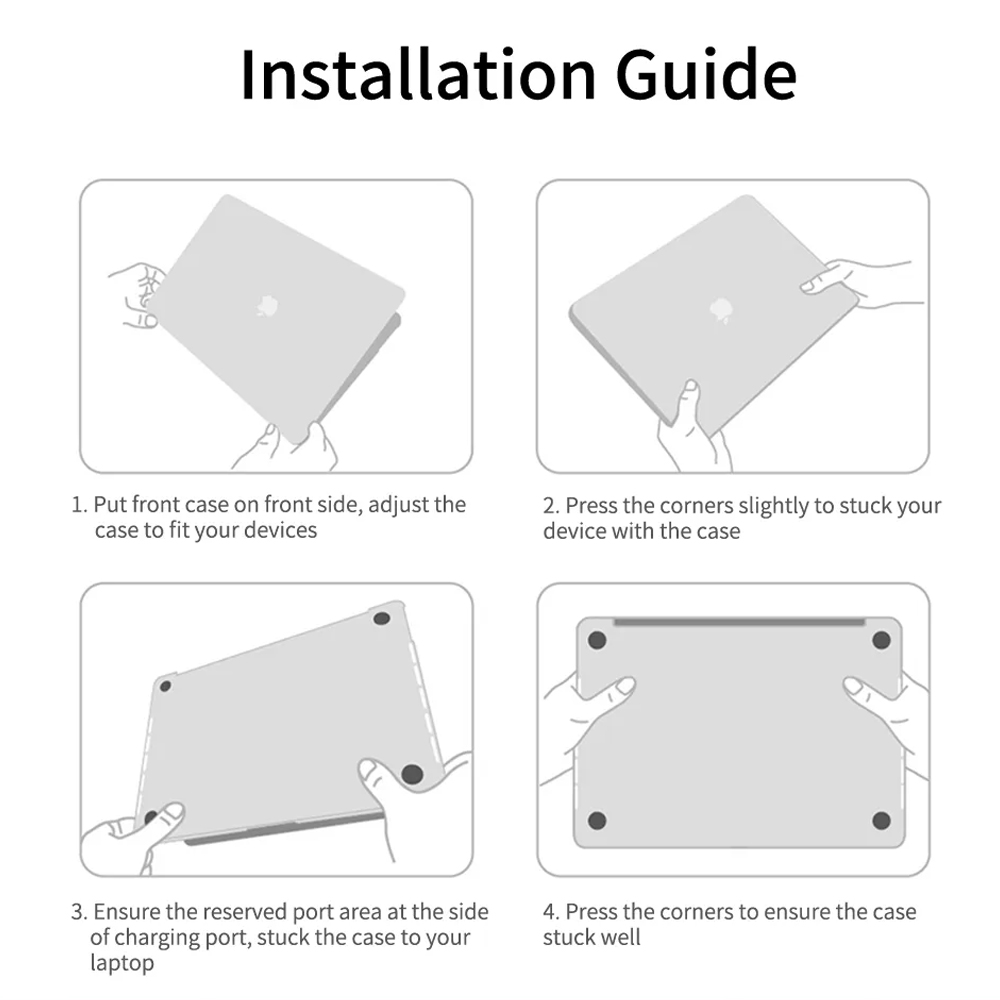 Installation Guide

1. Put front case on front side, adjust the case to fit your devices

2. Press the corners slightly to stuck your device with the case

3. Ensure the reserved port area at the side of charging port, stuck the case to your laptop

4. Press the corners to ensure the case stuck well