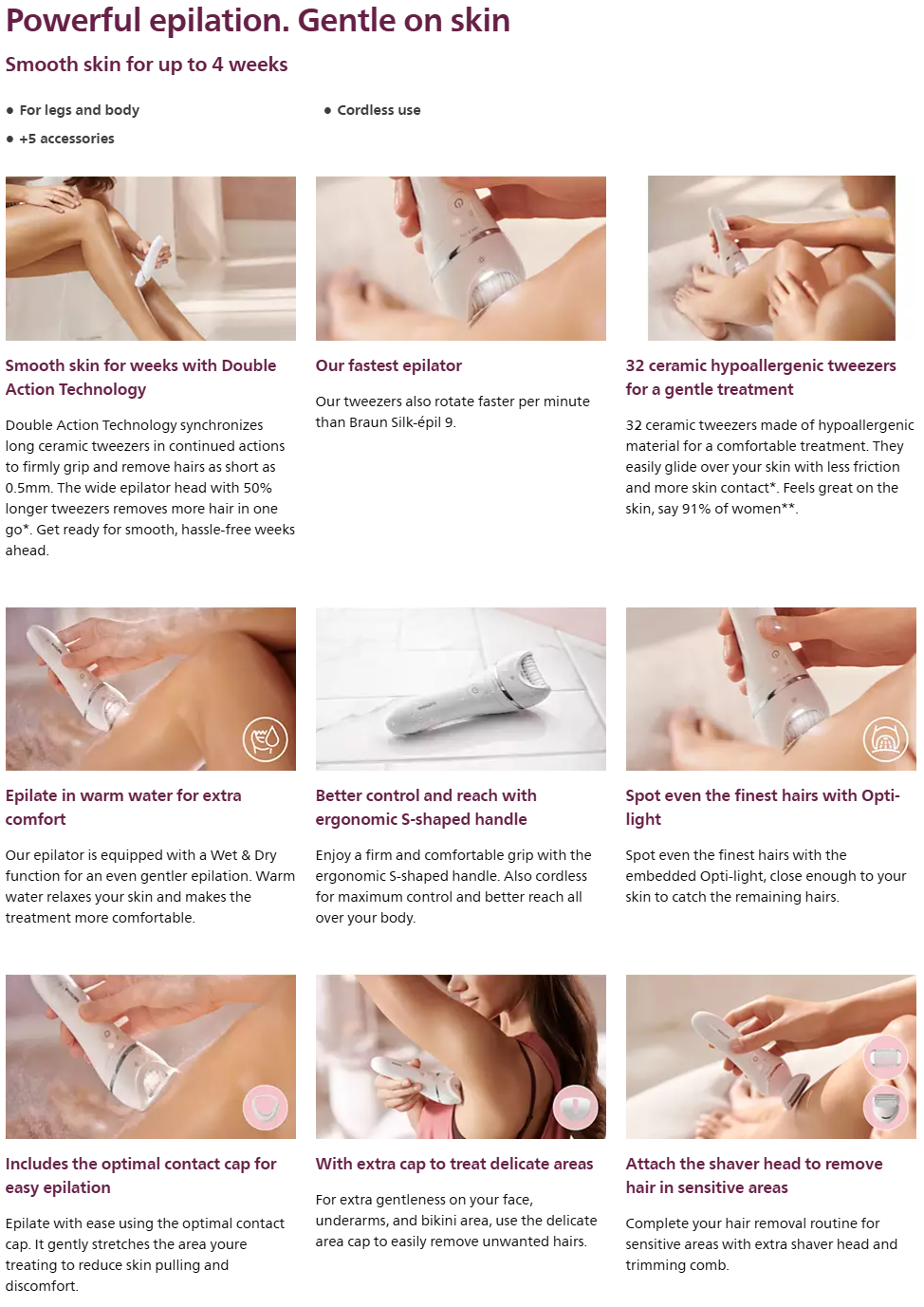 Powerful epilation. Gentle on skin

Smooth skin for up to 4 weeks

• For legs and body

• +5 accessories

• Cordless use

Smooth skin for weeks with Double Action Technology

Double Action Technology synchronizes long ceramic tweezers in continued actions to firmly grip and remove hairs as short as 0.5mm. The wide epilator head with 50% longer tweezers removes more hair in one go*. Get ready for smooth, hassle-free weeks ahead.

Our fastest epilator

Our tweezers also rotate faster per minute than Braun Silk-épil 9.

32 ceramic hypoallergenic tweezers for a gentle treatment

32 ceramic tweezers made of hypoallergenic material for a comfortable treatment. They easily glide over your skin with less friction and more skin contact*. Feels great on the skin, say 91% of women**.

Epilate in warm water for extra comfort

Our epilator is equipped with a Wet & Dry function for an even gentler epilation. Warm water relaxes your skin and makes the treatment more comfortable.

Better control and reach with ergonomic S-shaped handle

Enjoy a firm and comfortable grip with the ergonomic S-shaped handle. Also cordless for maximum control and better reach all over your body.

Spot even the finest hairs with Opti-light

Spot even the finest hairs with the embedded Opti-light, close enough to your skin to catch the remaining hairs.

Includes the optimal contact cap for easy epilation

Epilate with ease using the optimal contact cap. It gently stretches the area youre treating to reduce skin pulling and discomfort.

With extra cap to treat delicate areas

For extra gentleness on your face, underarms, and bikini area, use the delicate area cap to easily remove unwanted hairs.

Attach the shaver head to remove hair in sensitive areas

Complete your hair removal routine for sensitive areas with extra shaver head and trimming comb.