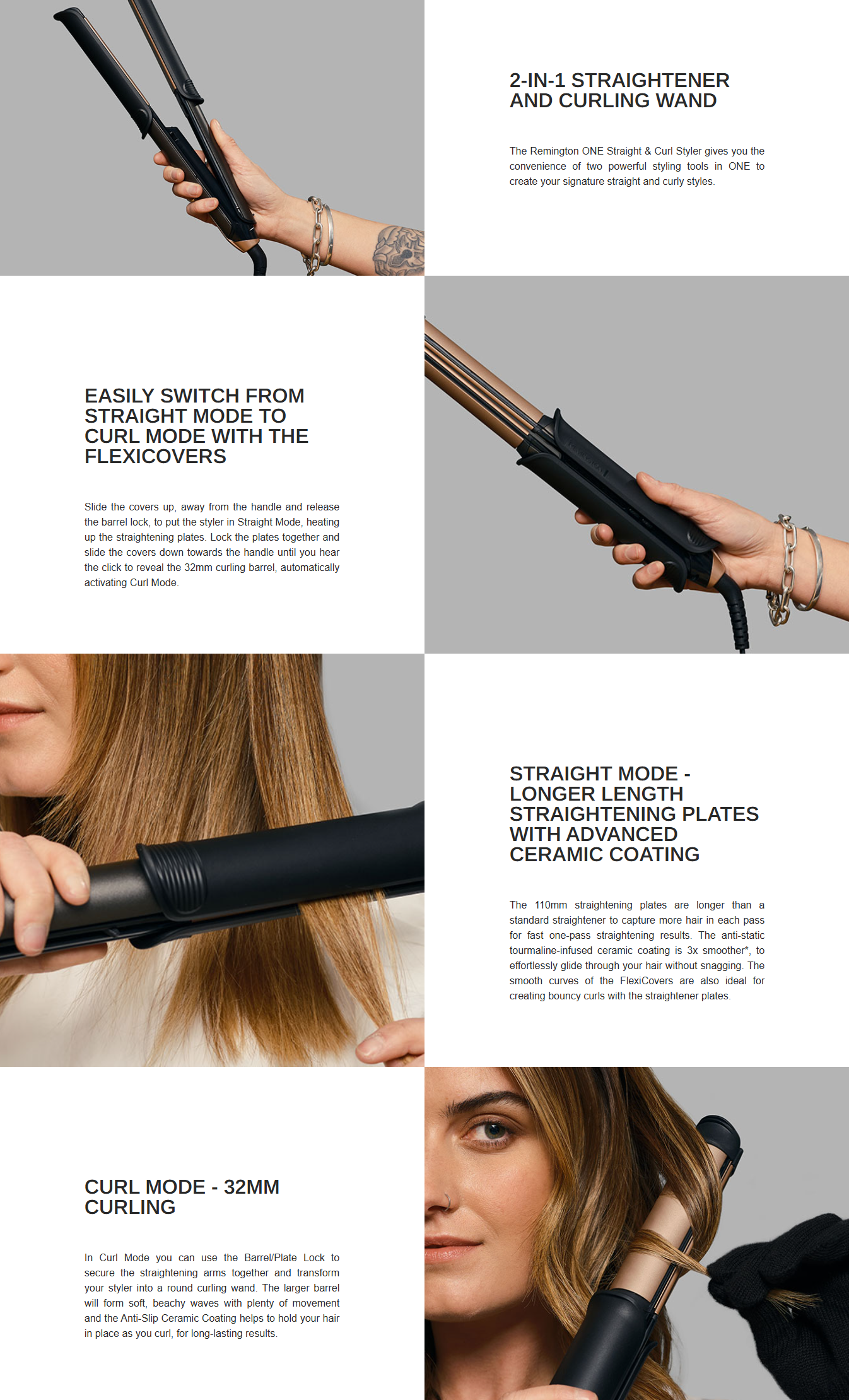 2-IN-1 STRAIGHTENER AND CURLING WAND

The Remington ONE Straight & Curl Styler gives you the convenience of two powerful styling tools in ONE to create your signature straight and curly styles.

EASILY SWITCH FROM STRAIGHT MODE TO CURL MODE WITH THE FLEXICOVERS

Slide the covers up, away from the handle and release the barrel lock, to put the styler in Straight Mode, heating up the straightening plates. Lock the plates together and slide the covers down towards the handle until you hear the click to reveal the 32mm curling barrel, automatically activating Curl Mode.

STRAIGHT MODE - LONGER LENGTH STRAIGHTENING PLATES WITH ADVANCED CERAMIC COATING

The 110mm straightening plates are longer than a standard straightener to capture more hair in each pass for fast one-pass straightening results. The anti-static tourmaline-infused ceramic coating is 3x smoother*, to effortlessly glide through your hair without snagging. The smooth curves of the FlexiCovers are also ideal for creating bouncy curls with the straightener plates.

CURL MODE - 32MM CURLING

In Curl Mode you can use the Barrel/Plate Lock to secure the straightening arms together and transform your styler into a round curling wand. The larger barrel will form soft, beachy waves with plenty of movement and the Anti-Slip Ceramic Coating helps to hold your hair in place as you curl, for long-lasting results.